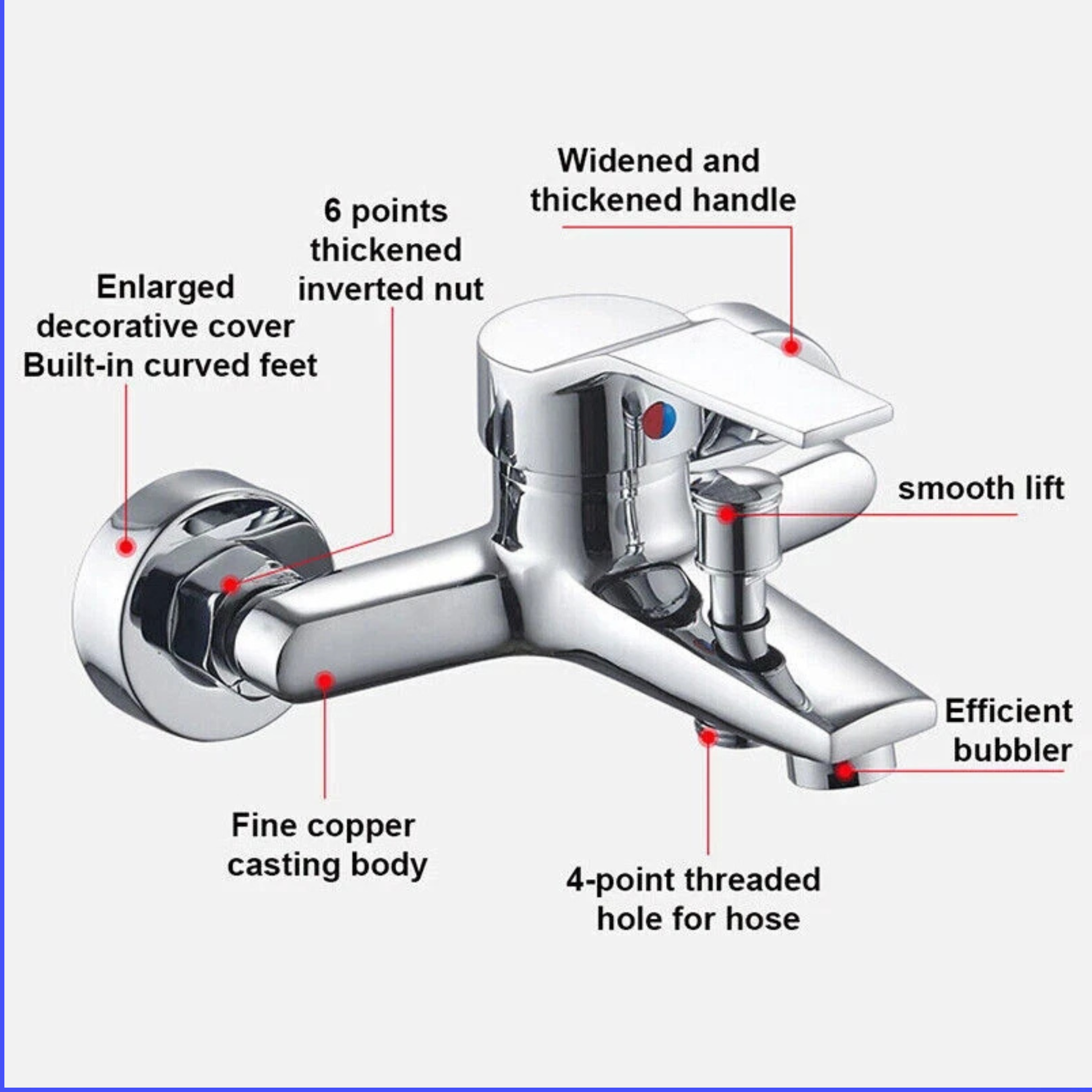 Widened and thickened handle

6 points thickened inverted nut

Enlarged decorative cover Built-in curved feet

smooth lift

Efficient bubbler

Fine copper casting body

4-point threaded hole for hose