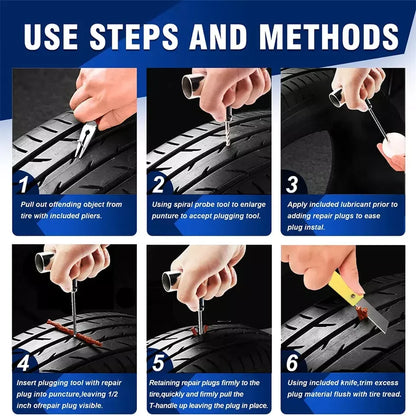 USE STEPS AND METHODS

1
Pull out offending object from tire with included pliers.

2
Using spiral probe tool to enlarge punture to accept plugging tool.

3
Apply included lubricant prior to adding repair plugs to ease plug instal.

4
Insert plugging tool with repair plug into puncture,leaving 1/2 inch ofrepair plug visible.

5
Retaining repair plugs firmly to the tire,quickly and firmly pull the T-handle up leaving the plug in place.

6
Using included knife,trim excess plug material flush with tire tread.