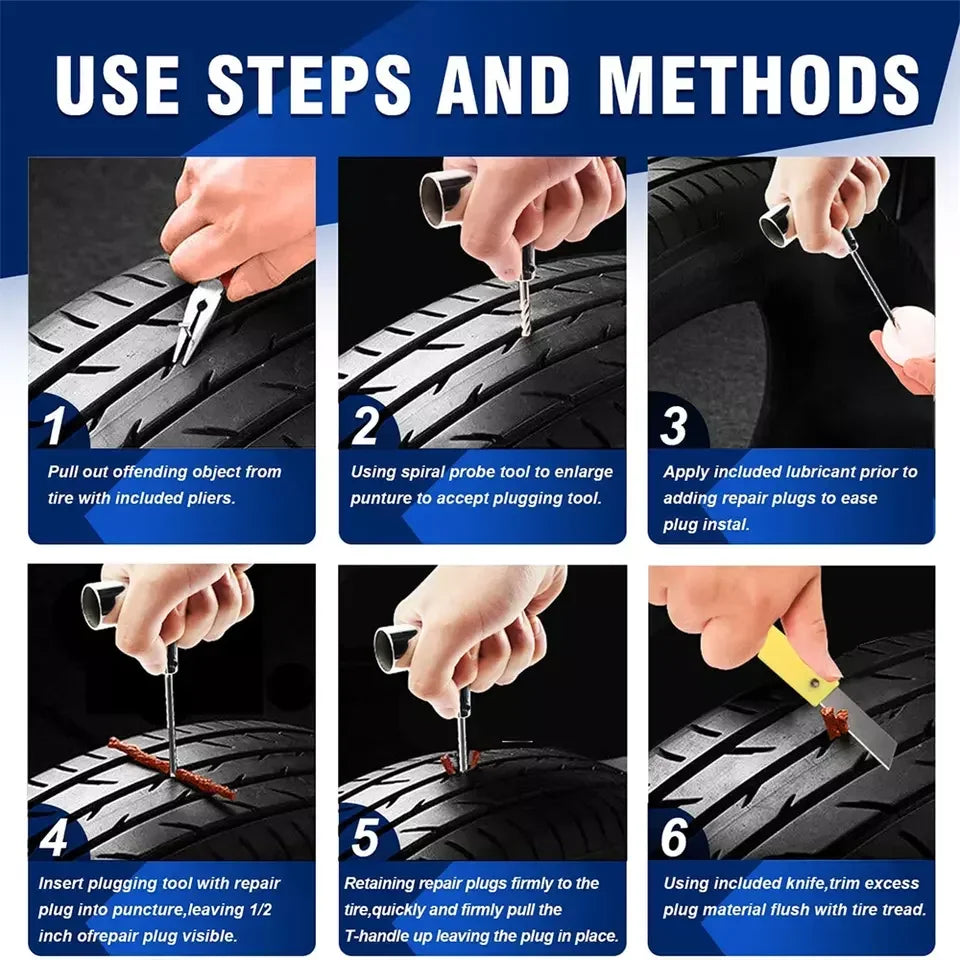 USE STEPS AND METHODS

1

Pull out offending object from tire with included pliers.

2

Using spiral probe tool to enlarge punture to accept plugging tool.

3

Apply included lubricant prior to adding repair plugs to ease plug instal.

4

Insert plugging tool with repair plug into puncture,leaving 1/2 inch ofrepair plug visible.

5

Retaining repair plugs firmly to the tire,quickly and firmly pull the T-handle up leaving the plug in place.

6

Using included knife,trim excess plug material flush with tire tread.